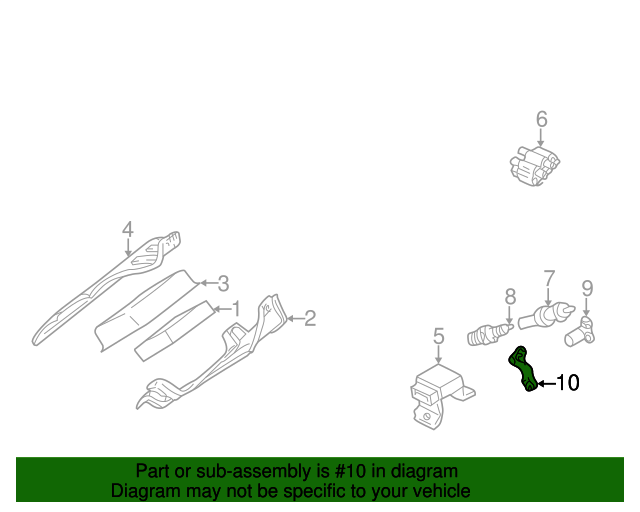 6

4

3

1

2

7

8

9

5

10

Part or sub-assembly is #10 in diagram
Diagram may not be specific to your vehicle