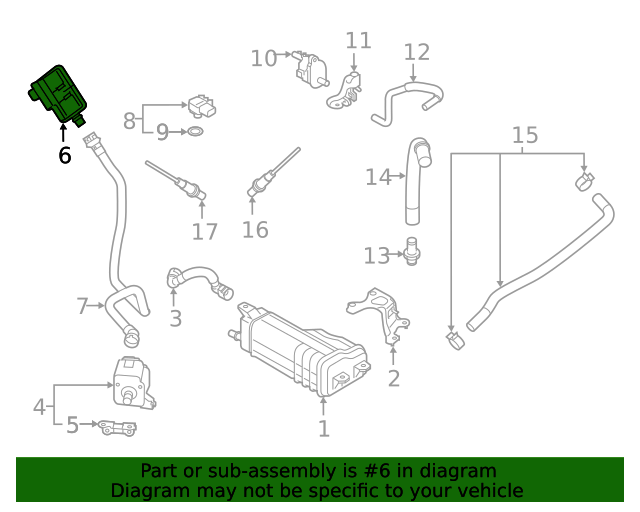 10
11
12
6
8
9
15
14
17
16
13
7
3
2
4
5
1

Part or sub-assembly is #6 in diagram
Diagram may not be specific to your vehicle