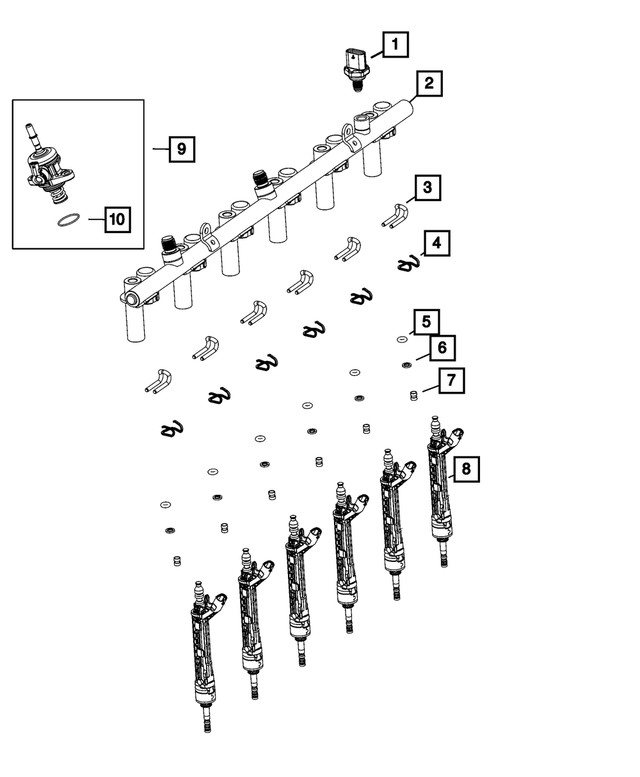 1
2
9
10
3
4
5
6
7
8