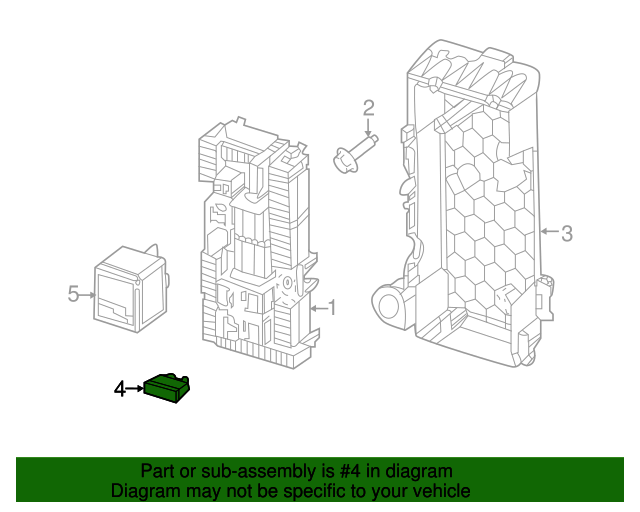 2

3

5

1

4

Part or sub-assembly is #4 in diagram
Diagram may not be specific to your vehicle