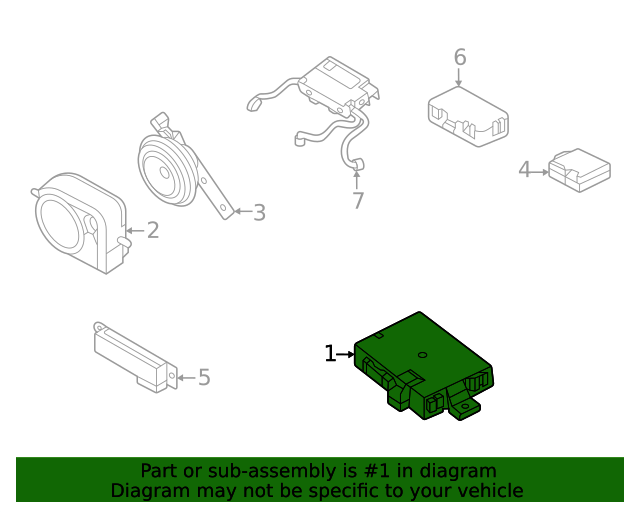 6

4

7

3

2

5

1

Part or sub-assembly is #1 in diagram
Diagram may not be specific to your vehicle