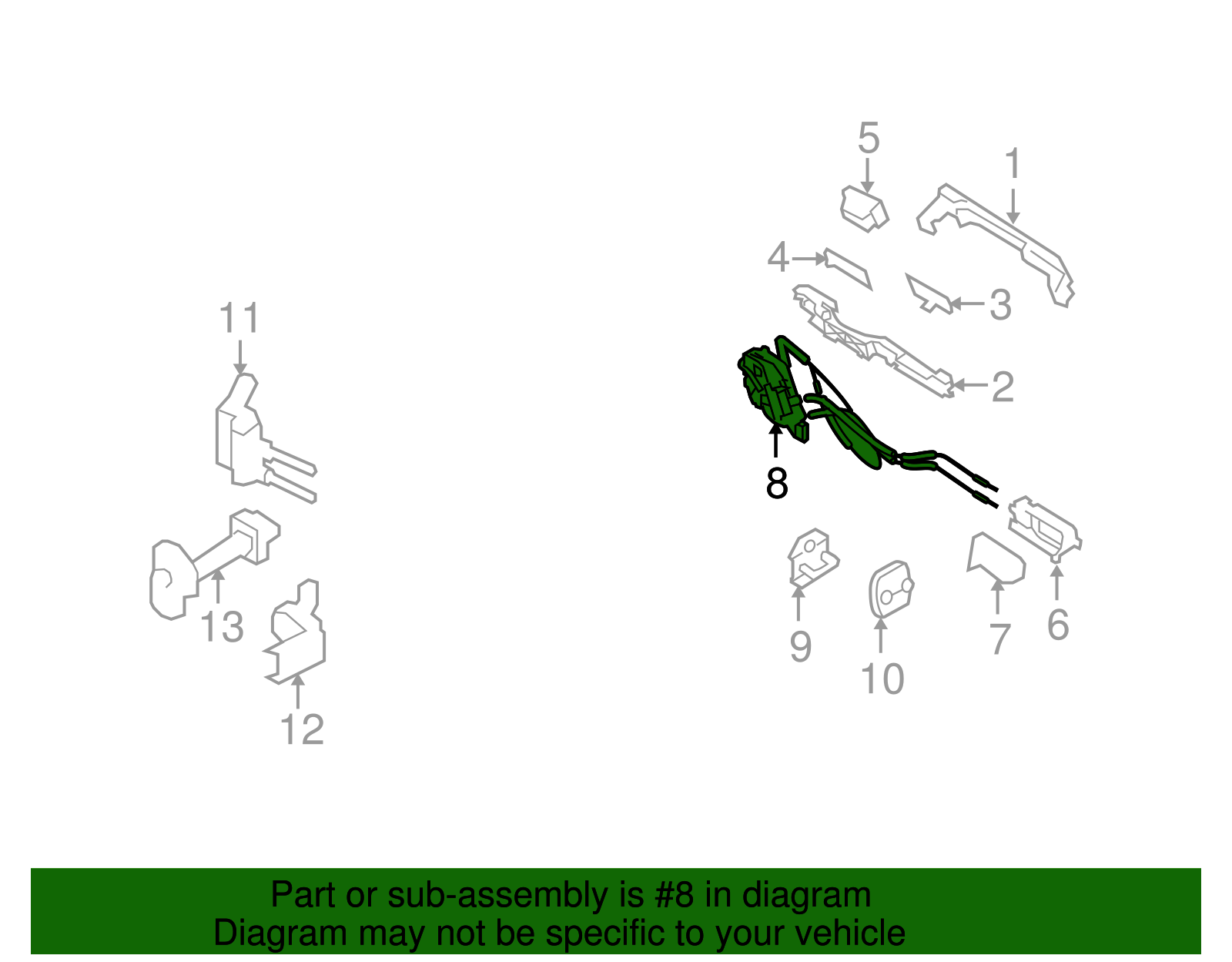 5
1
4
3
11
2
8
13
9
10
7
6
12

Part or sub-assembly is #8 in diagram
Diagram may not be specific to your vehicle