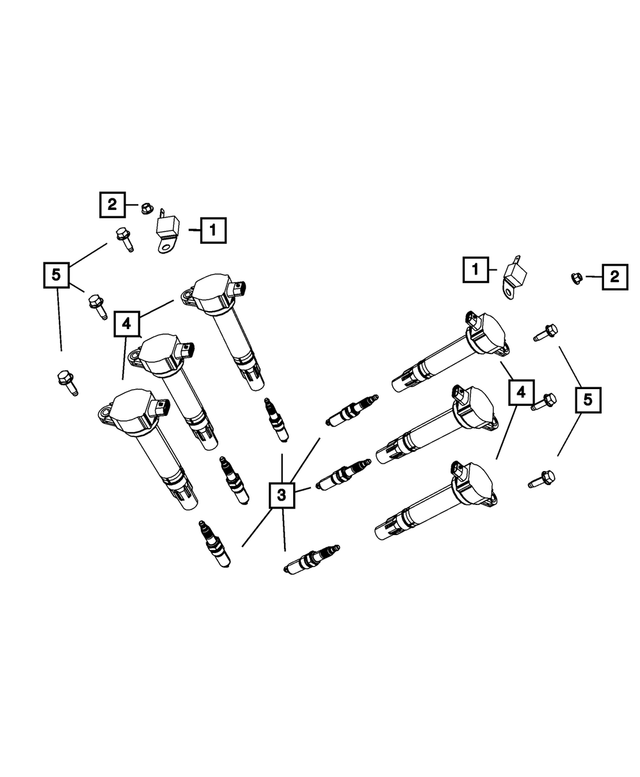 2
1
5
4
1
2
4
5
3