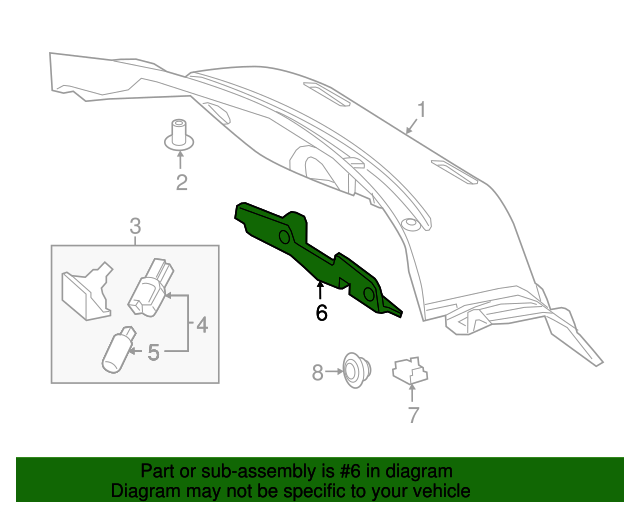 1
2
3
4
5
6
8
7

Part or sub-assembly is #6 in diagram
Diagram may not be specific to your vehicle