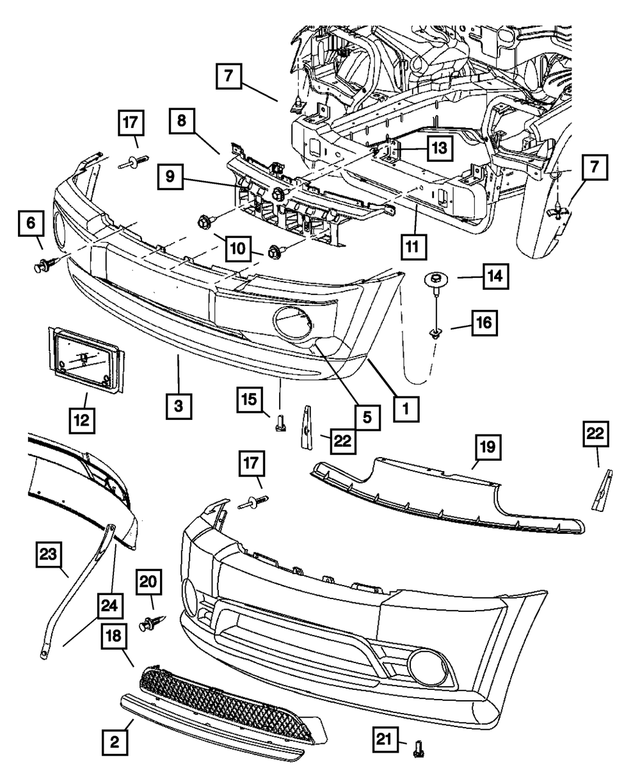 7
17
8
13
9
7
6
10
11
14
16
12
3
15
5
1
22
19
22
17
23
20
24
18
2
21