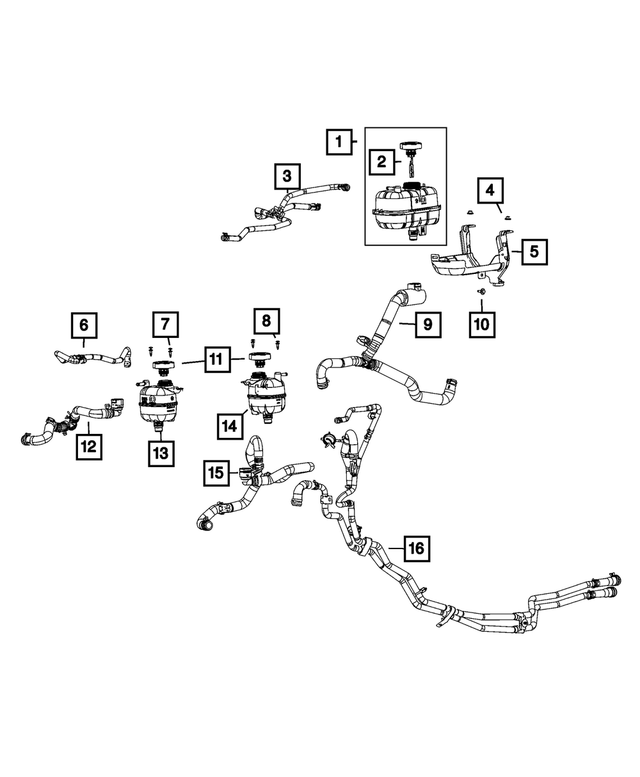 1
2
3
4
5
6
7
8
9
10
11
12
13
14
15
16