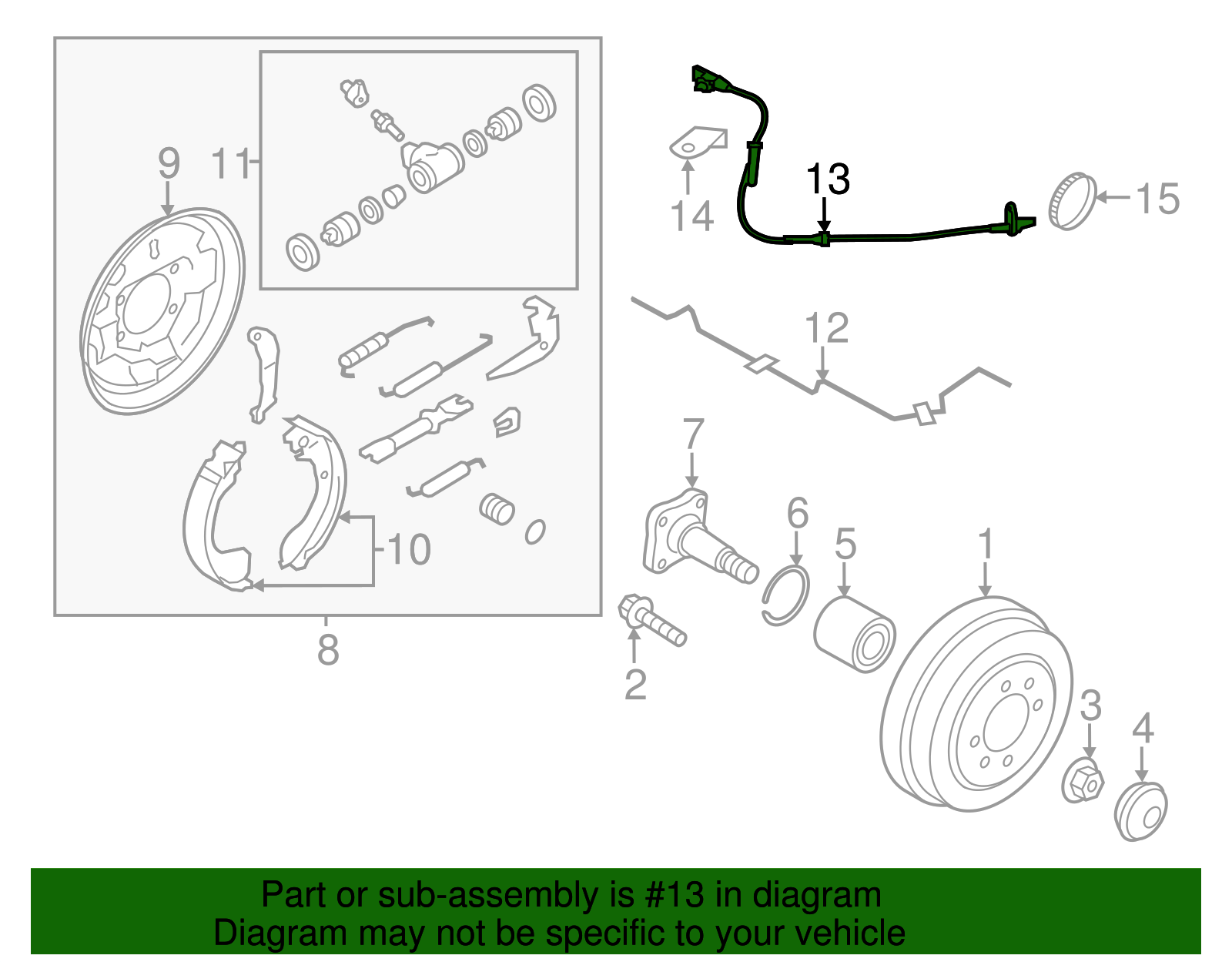 9
11
13
14
15
12
7
6
5
1
10
8
2
3
4

Part or sub-assembly is #13 in diagram
Diagram may not be specific to your vehicle