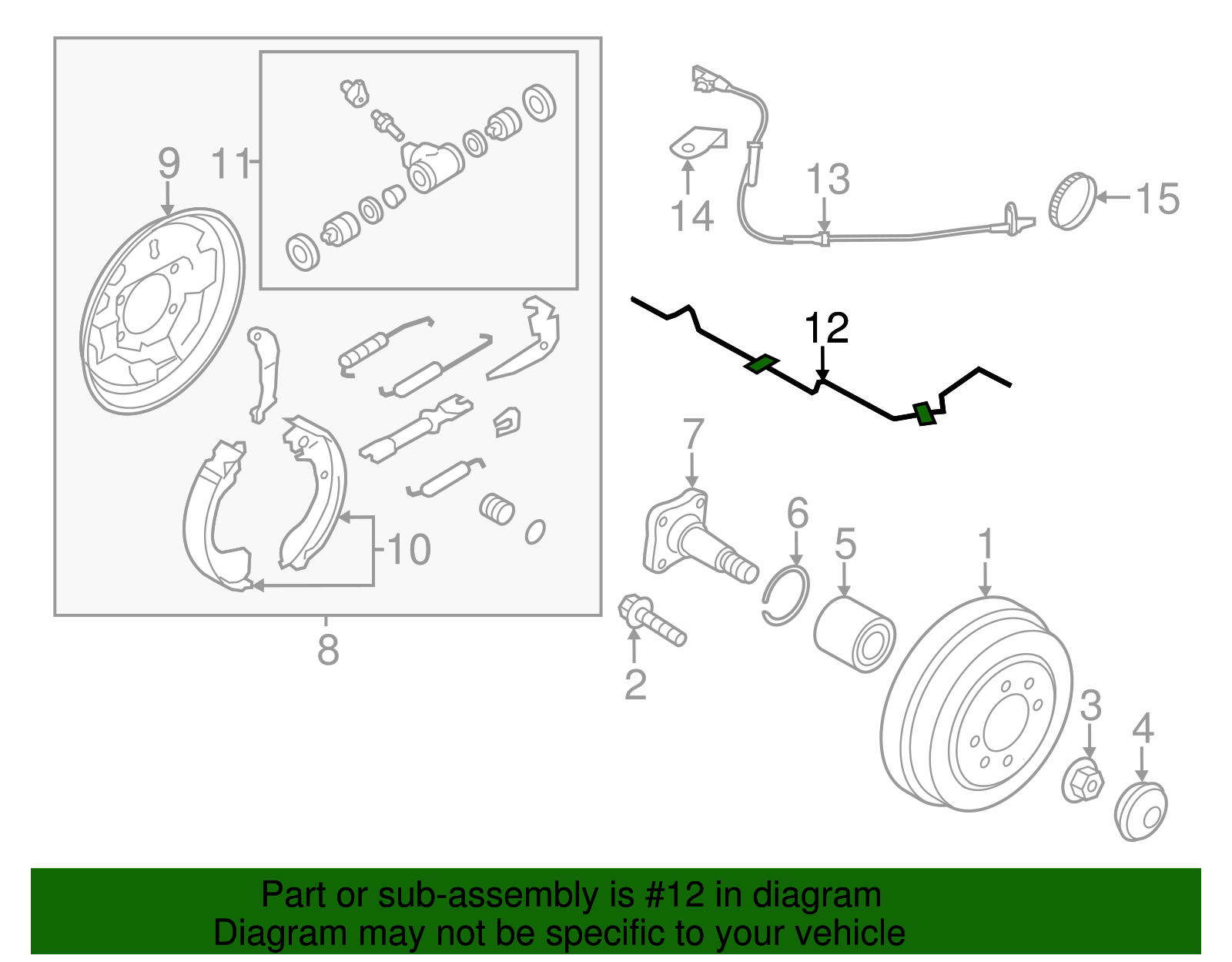 9
11
13
14
15
12
7
6
5
1
10
8
2
3
4

Part or sub-assembly is #12 in diagram
Diagram may not be specific to your vehicle