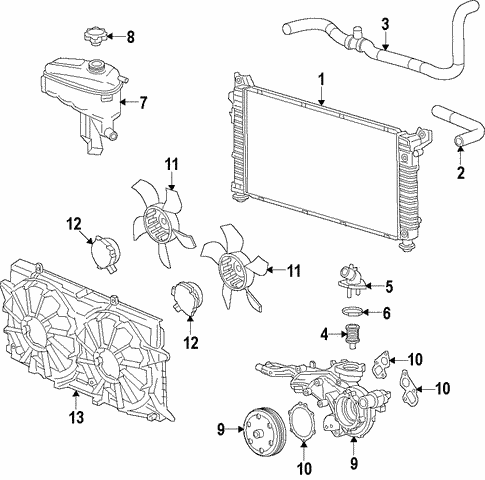 8
3
7
1
2
11
12
11
5
6
12
4
10
10
13
9
10
9