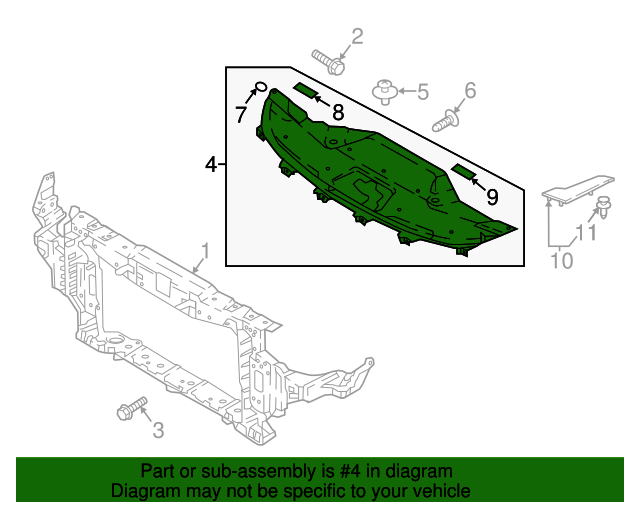 2
5
6
7
8
4
9
11
10
1
3

Part or sub-assembly is #4 in diagram
Diagram may not be specific to your vehicle