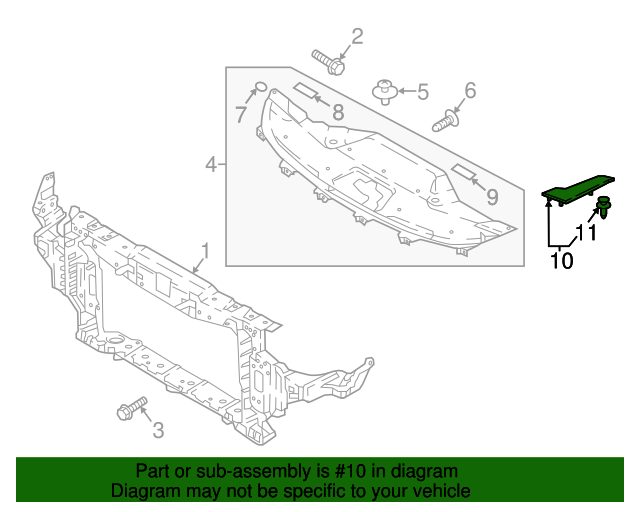 2
5
6
7
8
4
9
11
10
1
3

Part or sub-assembly is #10 in diagram
Diagram may not be specific to your vehicle