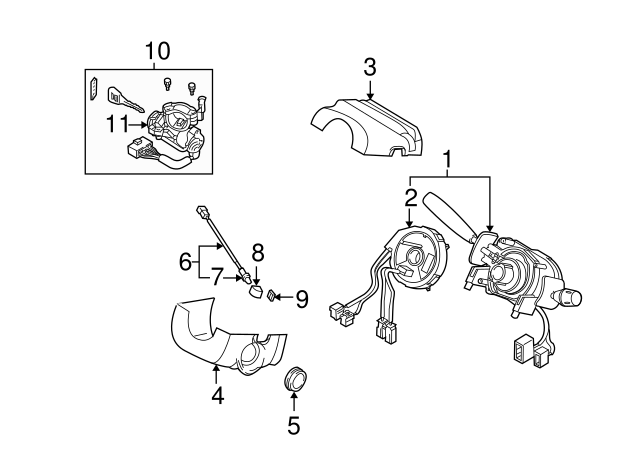 10
11
3
1
2
6
7
8
9
4
5