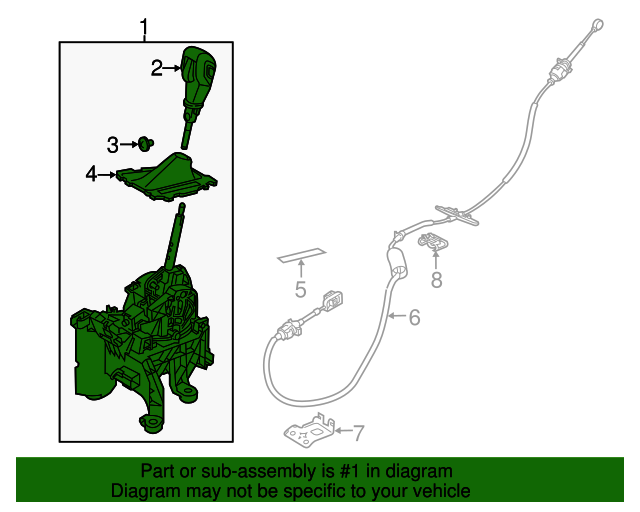 1
2
3
4
5
6
7
8

Part or sub-assembly is #1 in diagram
Diagram may not be specific to your vehicle