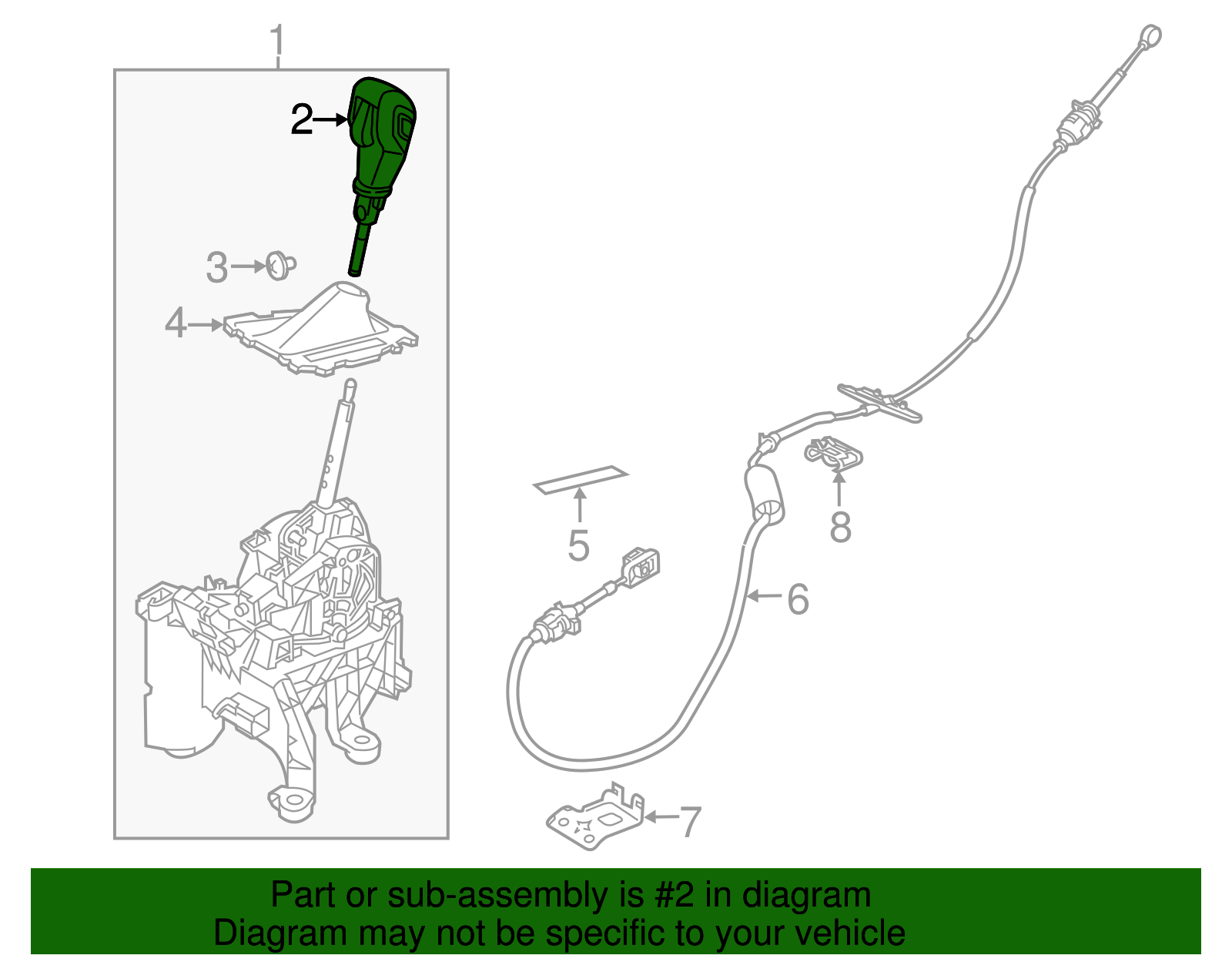 1
2
3
4
5
6
7
8

Part or sub-assembly is #2 in diagram
Diagram may not be specific to your vehicle