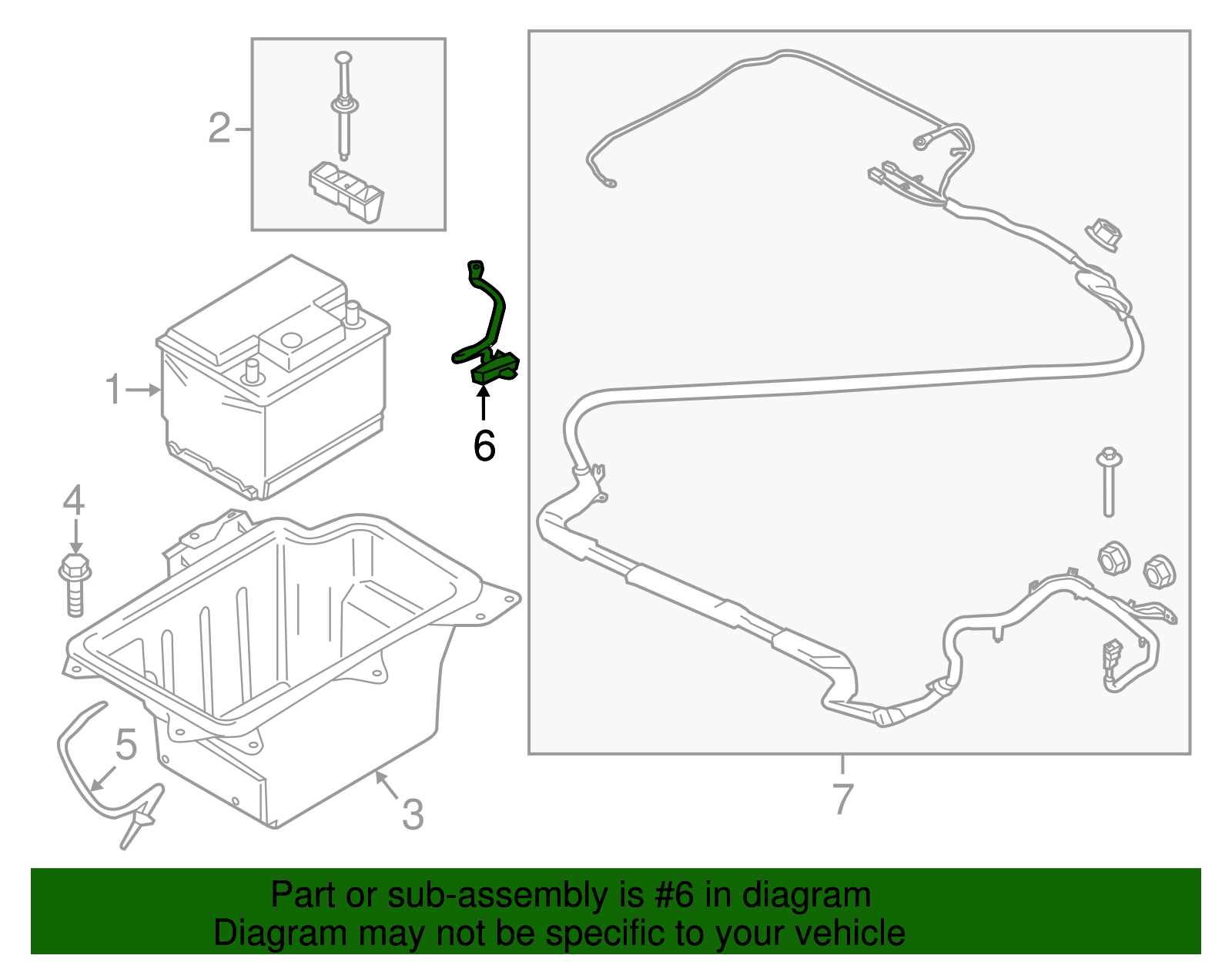 2

1

6

4

5

3

7

Part or sub-assembly is #6 in diagram
Diagram may not be specific to your vehicle