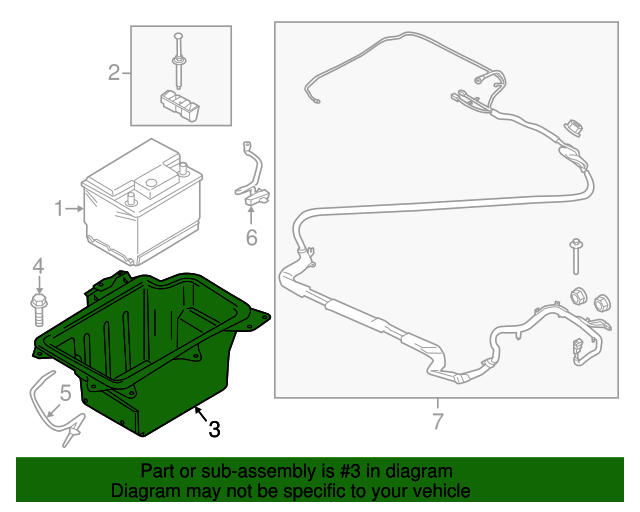 2
1
6
4
5
3
7

Part or sub-assembly is #3 in diagram
Diagram may not be specific to your vehicle