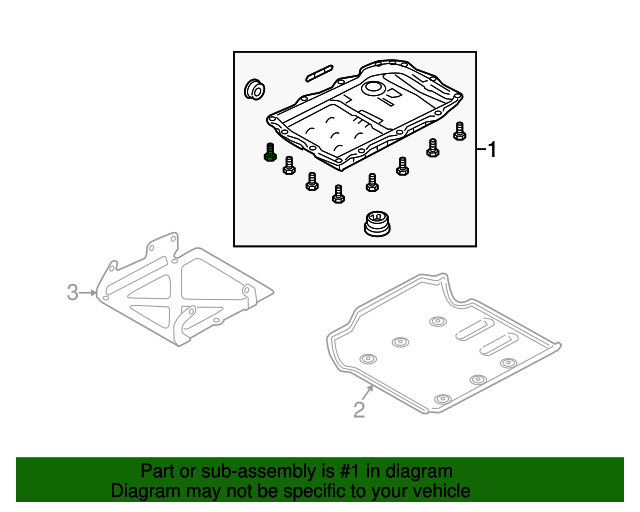 1

3

2

Part or sub-assembly is #1 in diagram
Diagram may not be specific to your vehicle