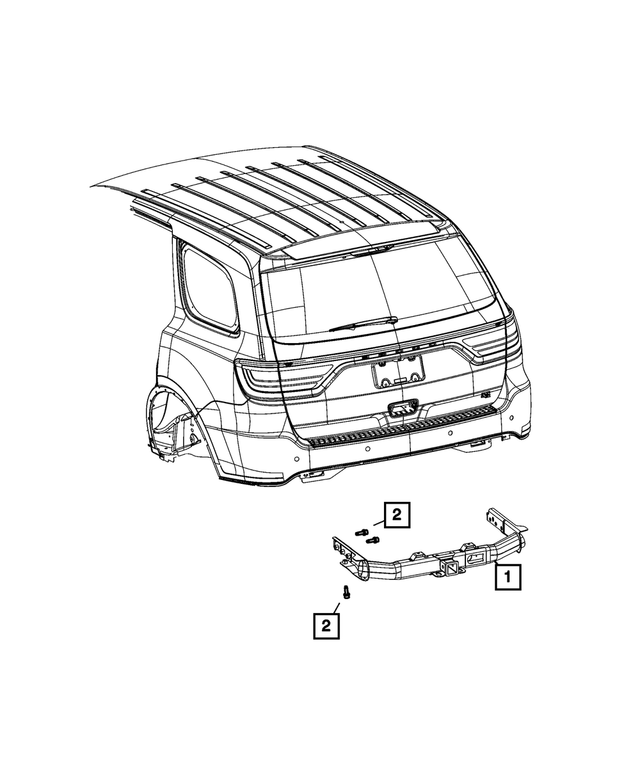 2

1

2