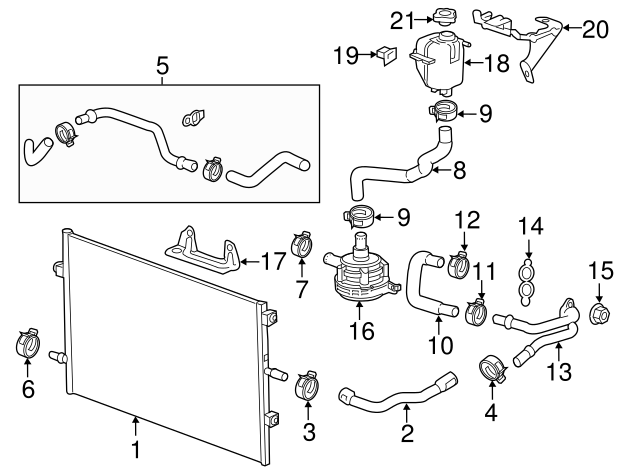 21
20
19
18
5
9
8
9
12
14
17
7
11
15
16
10
13
6
3
2
4
1