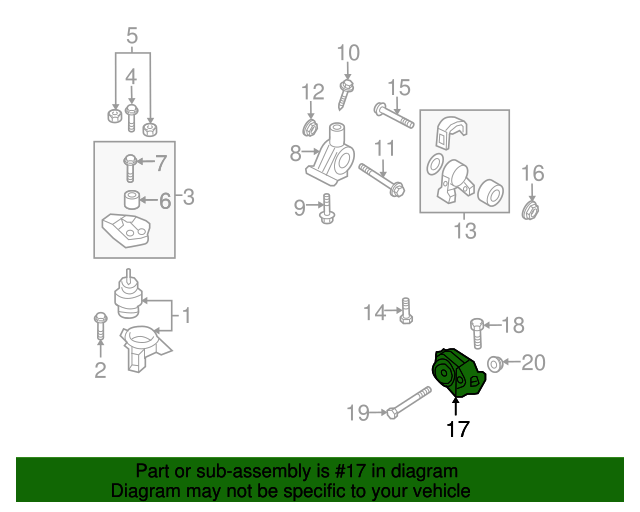 5
4
7
6
3
1
2
10
12
15
8
11
9
13
16
14
18
20
19
17

Part or sub-assembly is #17 in diagram
Diagram may not be specific to your vehicle