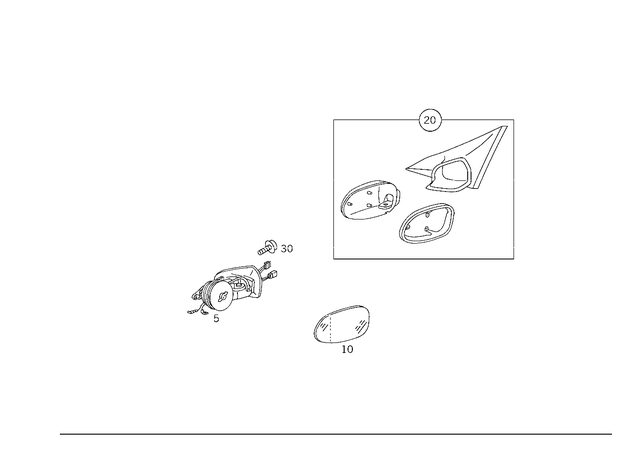 20

30

5

10