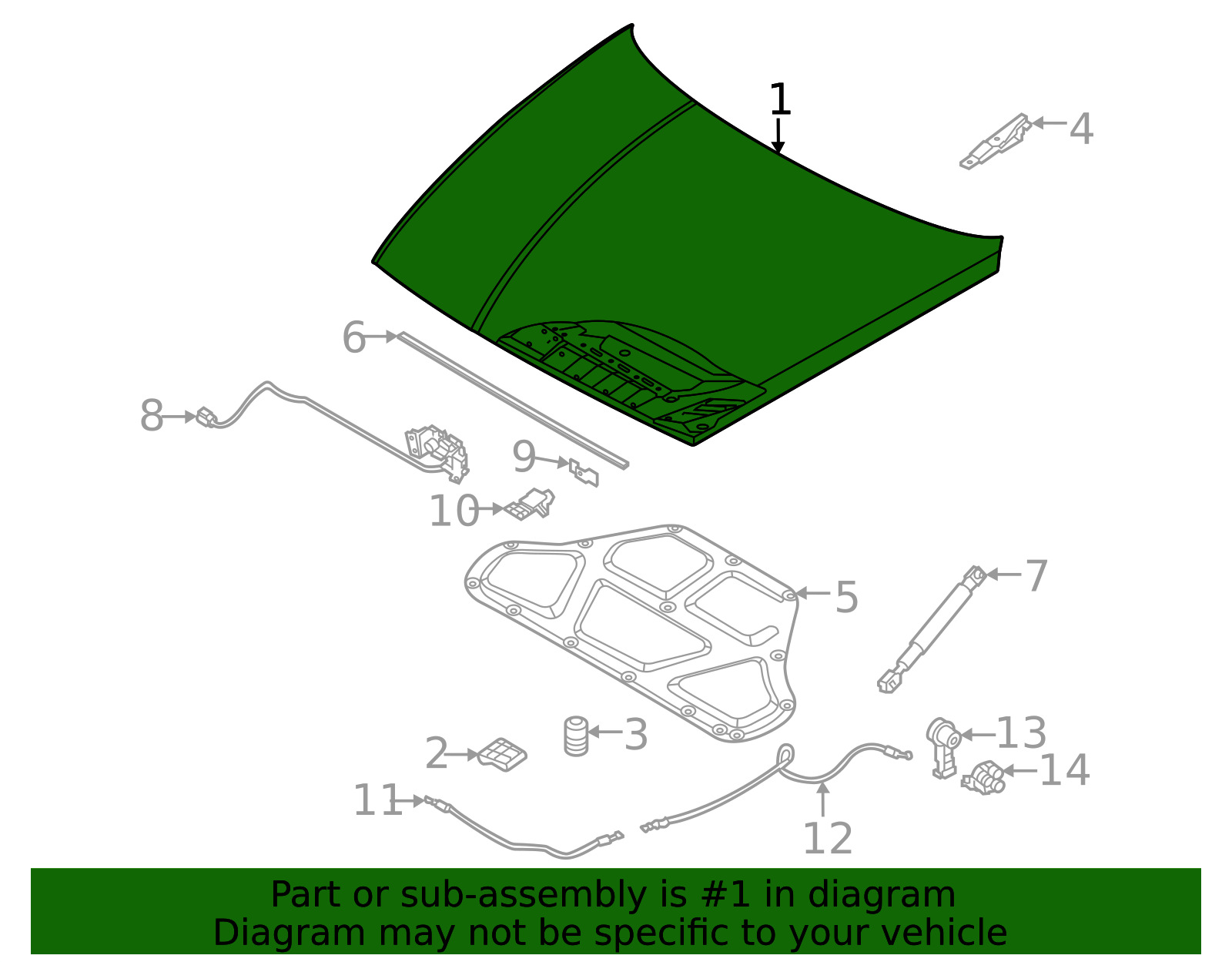 1
4
6
8
9
10
5
7
3
2
13
14
11
12

Part or sub-assembly is #1 in diagram
Diagram may not be specific to your vehicle