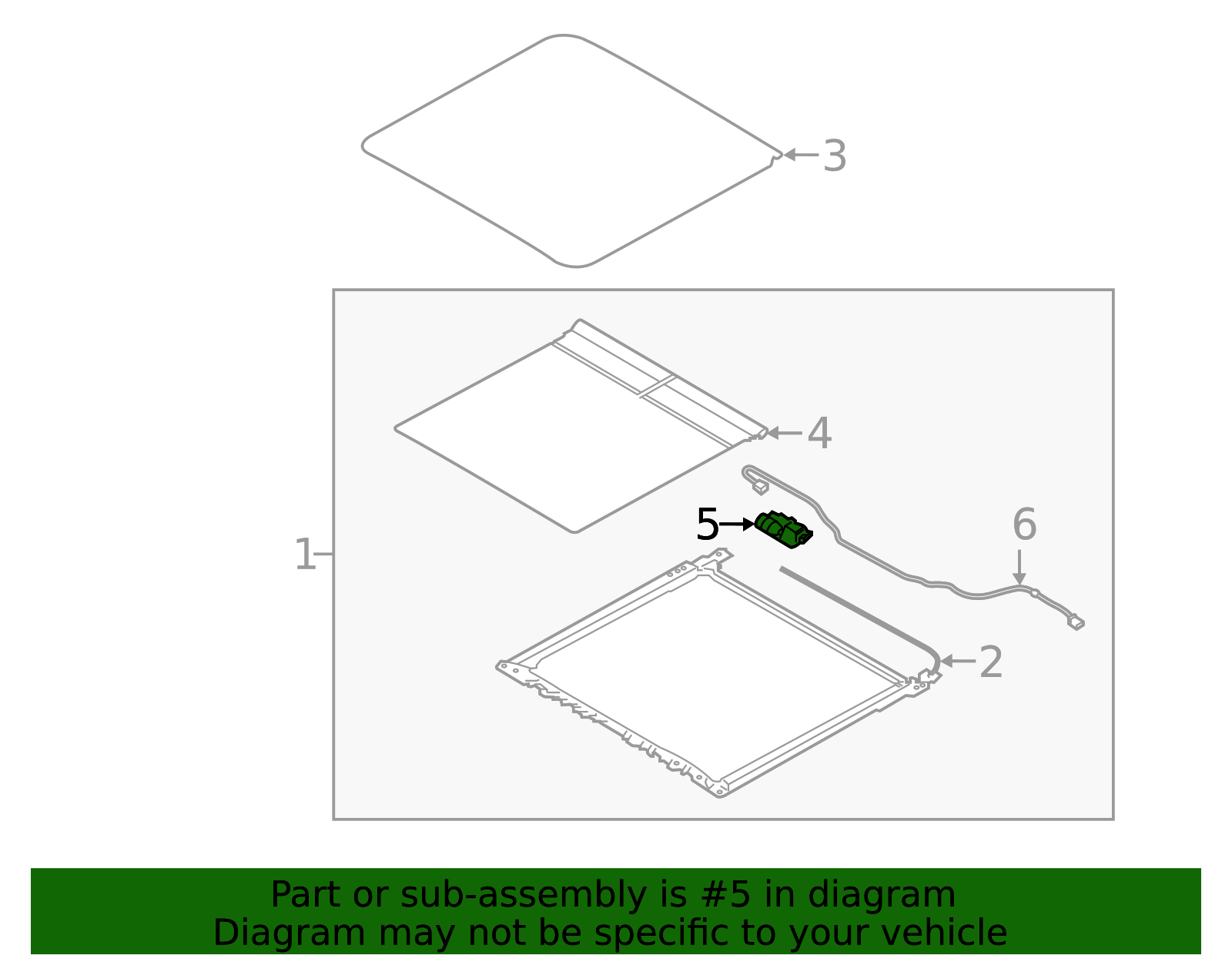 3

4

5

6

1

2

Part or sub-assembly is #5 in diagram
Diagram may not be specific to your vehicle