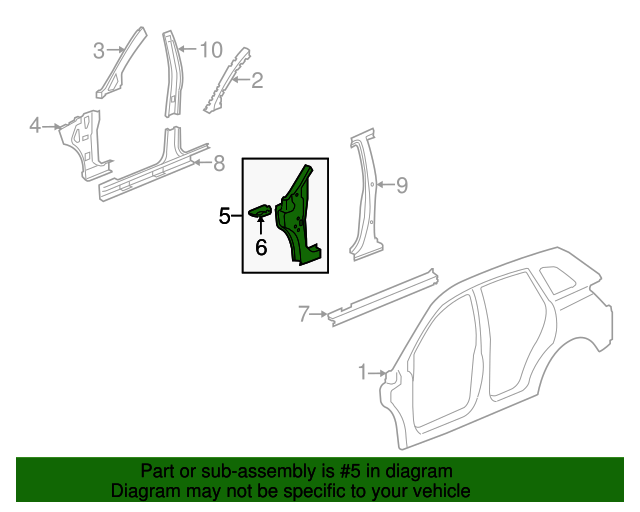 3
10
2
4
8
5
6
9
7
1

Part or sub-assembly is #5 in diagram
Diagram may not be specific to your vehicle