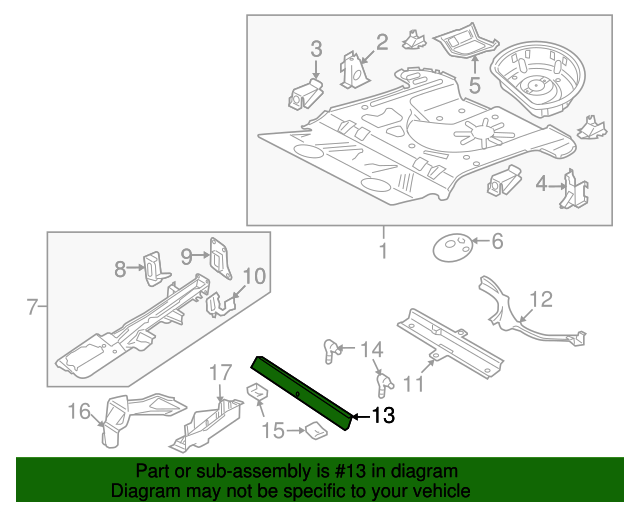 3
2
5
4
1
6
7
8
9
10
12
14
11
17
16
15
13

Part or sub-assembly is #13 in diagram
Diagram may not be specific to your vehicle