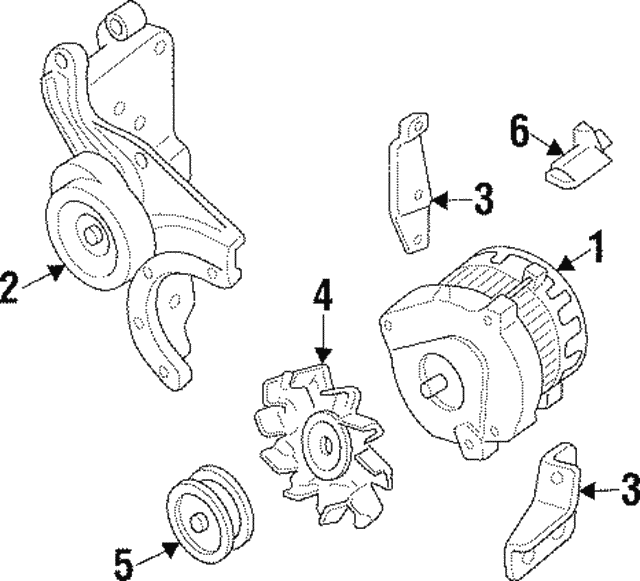 6
3
1
2
4
3
5