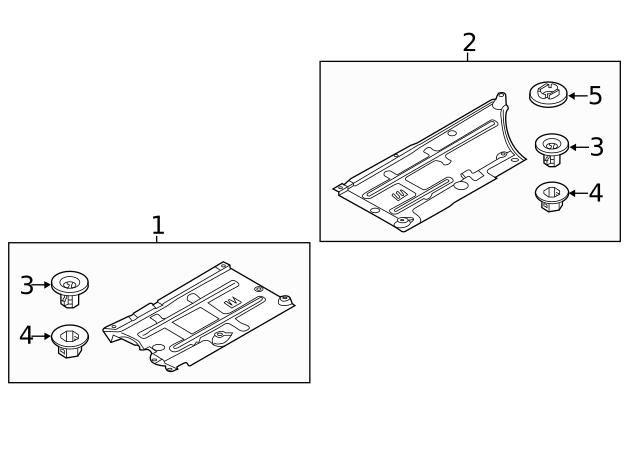 2
5
3
4
1
3
4