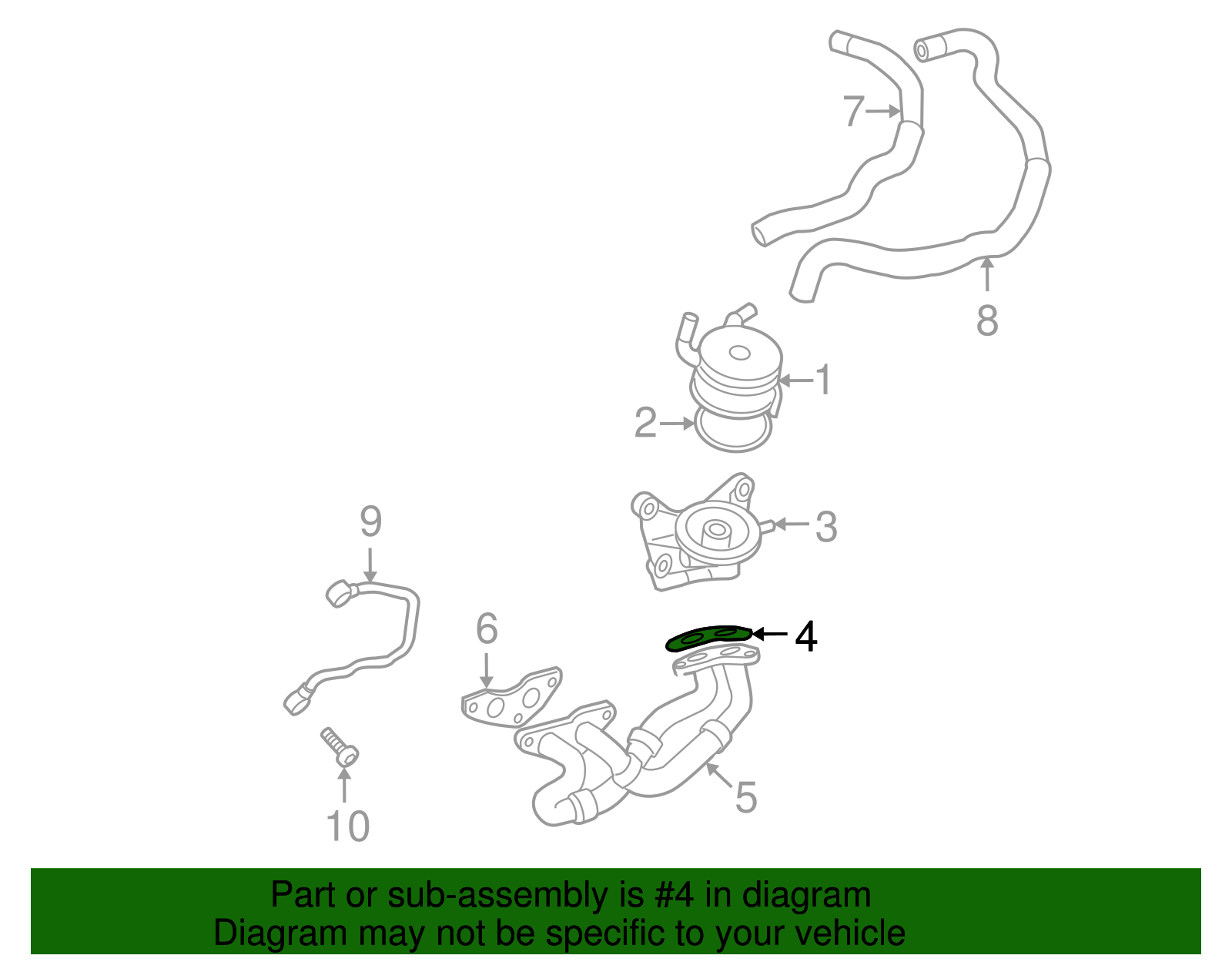 7
8
1
2
3
9
6
4
5
10

Part or sub-assembly is #4 in diagram
Diagram may not be specific to your vehicle