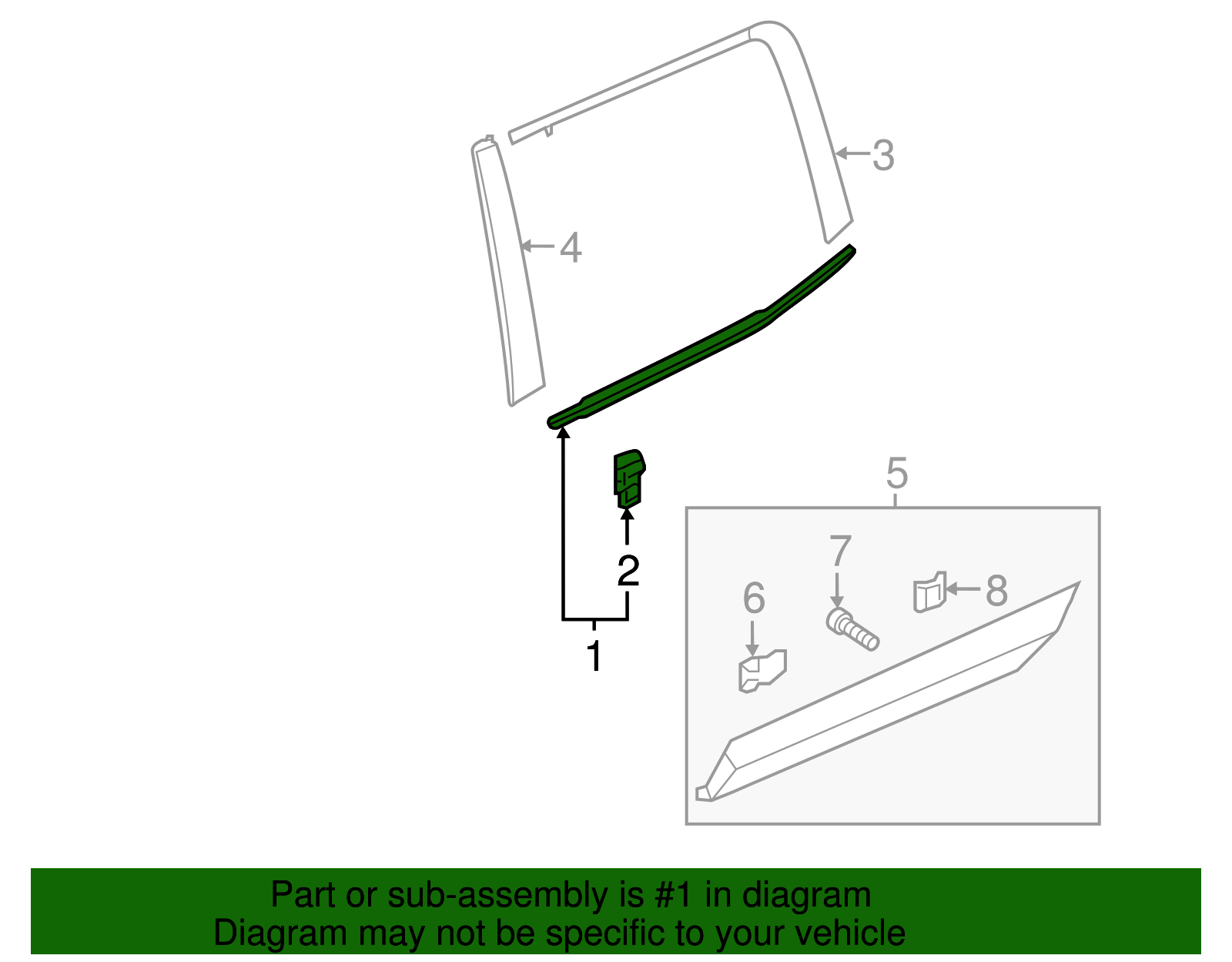 3
4
5
7
8
6
2
1

Part or sub-assembly is #1 in diagram
Diagram may not be specific to your vehicle