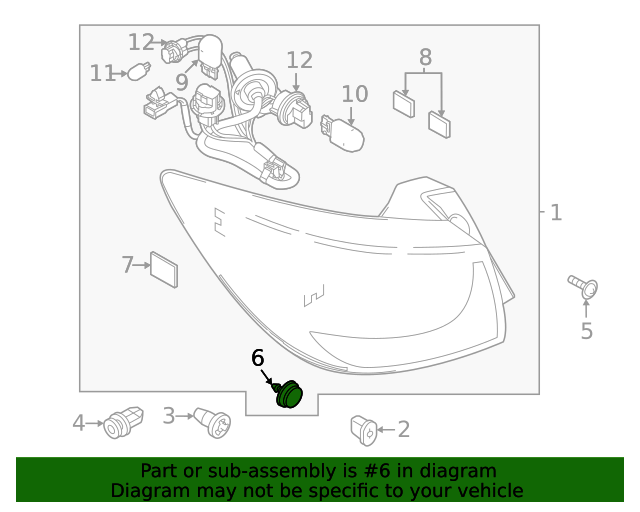 12
11
9
12
10
8
1
7
5
6
4
3
2

Part or sub-assembly is #6 in diagram
Diagram may not be specific to your vehicle