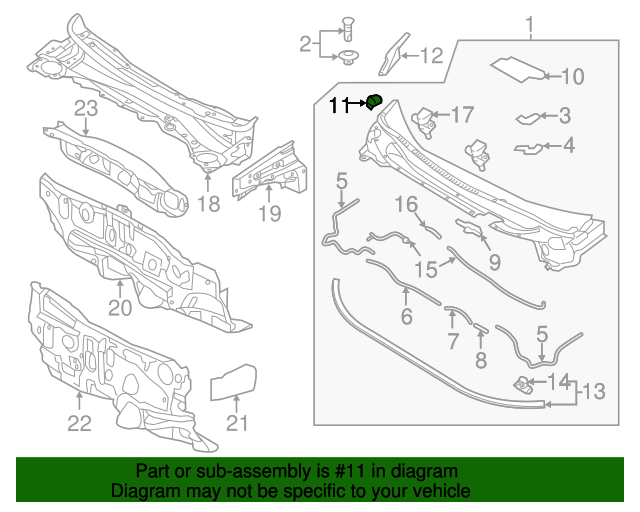 1
2
12
10
11
17
3
4
23
18
19
5
16
9
15
20
6
7
8
5
14
13
22
21

Part or sub-assembly is #11 in diagram
Diagram may not be specific to your vehicle