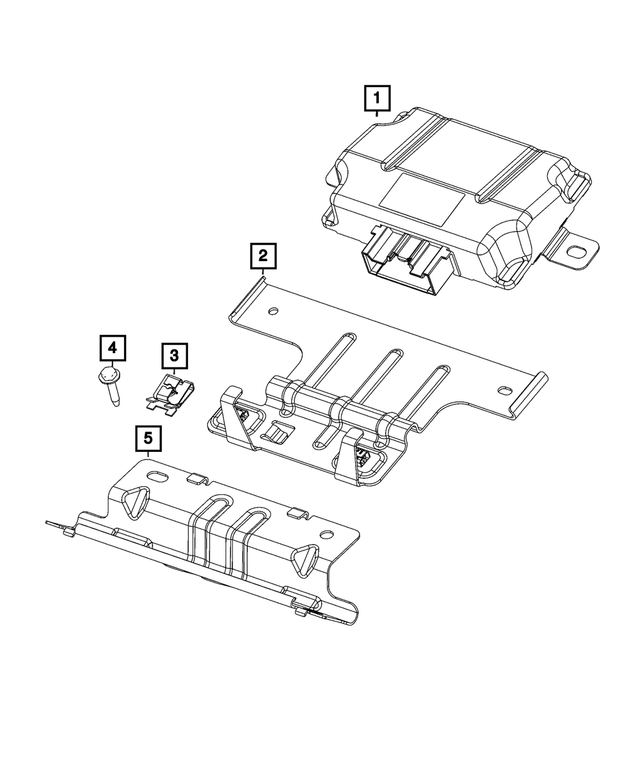 1
2
4
3
5