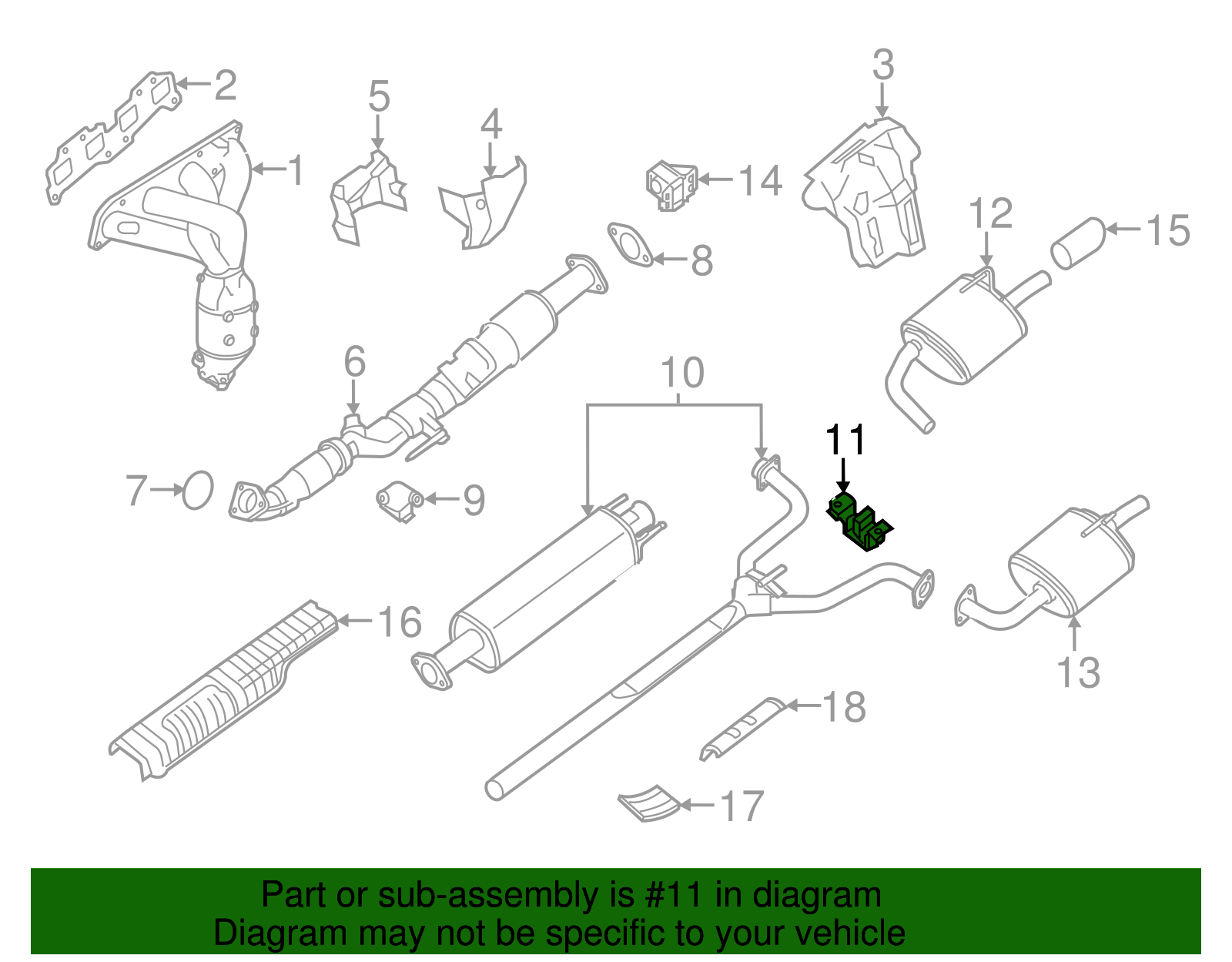 2
5
4
3
1
14
12
15
8
6
10
11
7
9
16
13
18
17

Part or sub-assembly is #11 in diagram
Diagram may not be specific to your vehicle