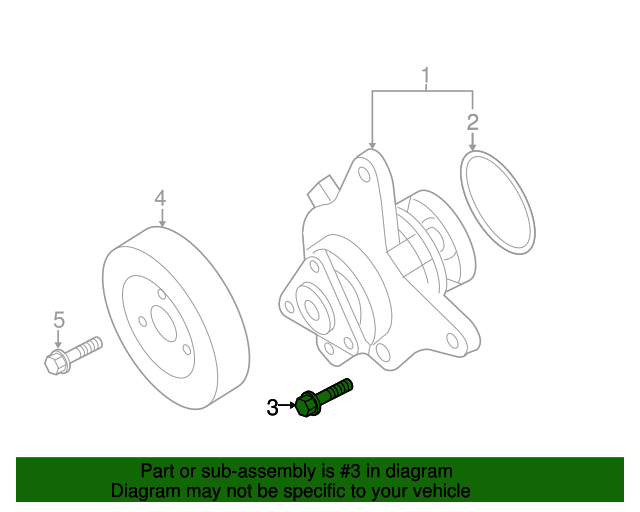 1
2
4
5
3
Part or sub-assembly is #3 in diagram
Diagram may not be specific to your vehicle