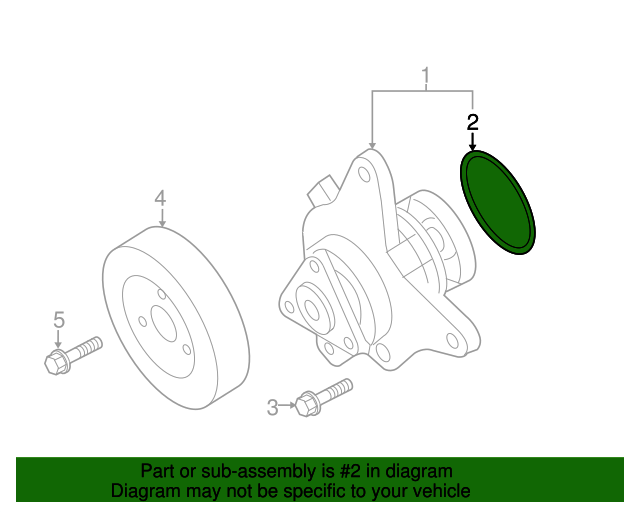 1
2
4
5
3

Part or sub-assembly is #2 in diagram
Diagram may not be specific to your vehicle