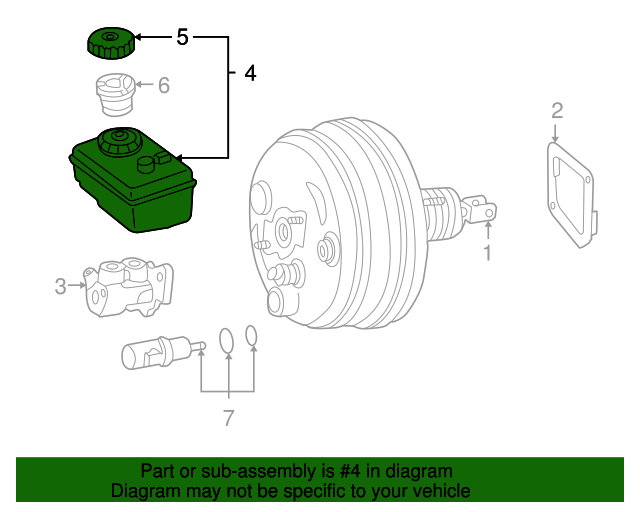 5
4
6
2
1
3
7

Part or sub-assembly is #4 in diagram
Diagram may not be specific to your vehicle