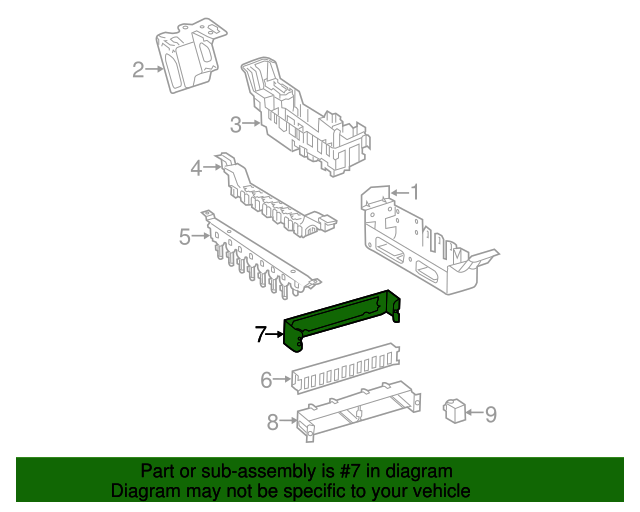 2
3
4
1
5
7
6
8
9

Part or sub-assembly is #7 in diagram
Diagram may not be specific to your vehicle