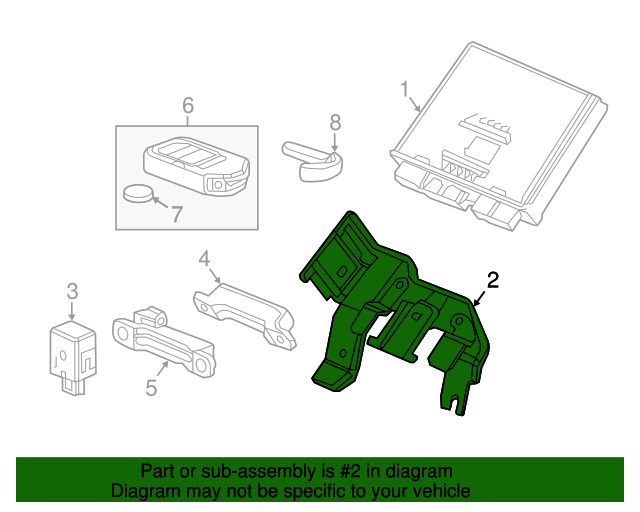 6

8

1

7

4

2

3

5

Part or sub-assembly is #2 in diagram
Diagram may not be specific to your vehicle