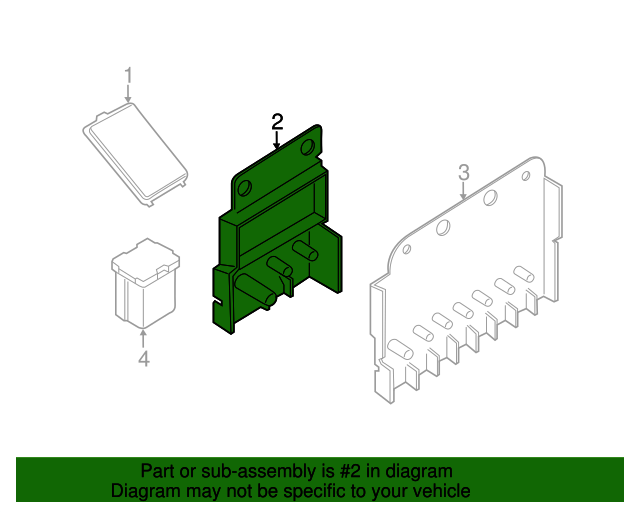 1
2
3
4
Part or sub-assembly is #2 in diagram
Diagram may not be specific to your vehicle