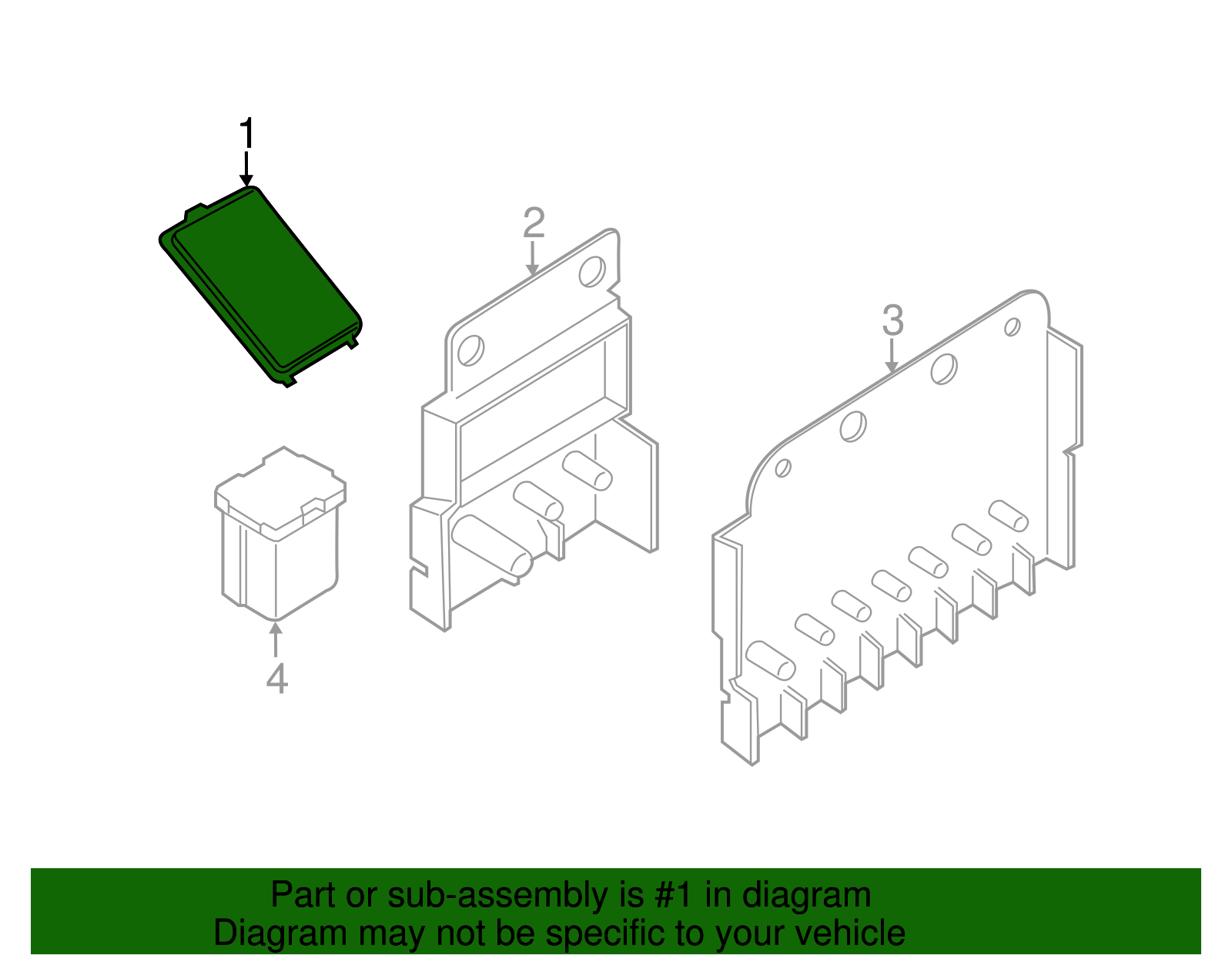 1

2

3

4

Part or sub-assembly is #1 in diagram
Diagram may not be specific to your vehicle