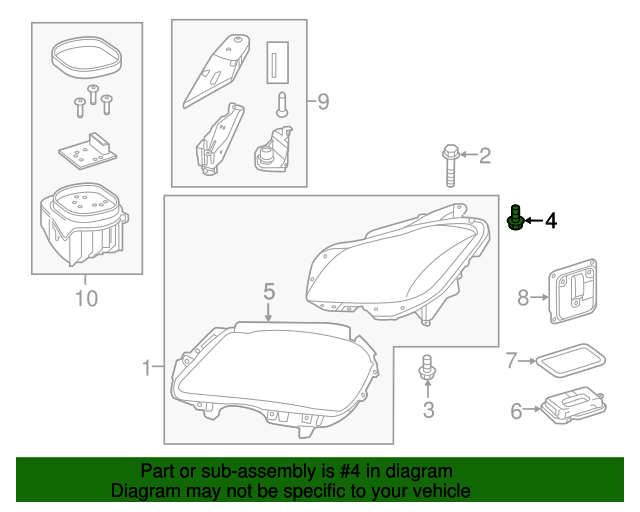 9
2
4
10
5
8
1
7
3
6
Part or sub-assembly is #4 in diagram
Diagram may not be specific to your vehicle