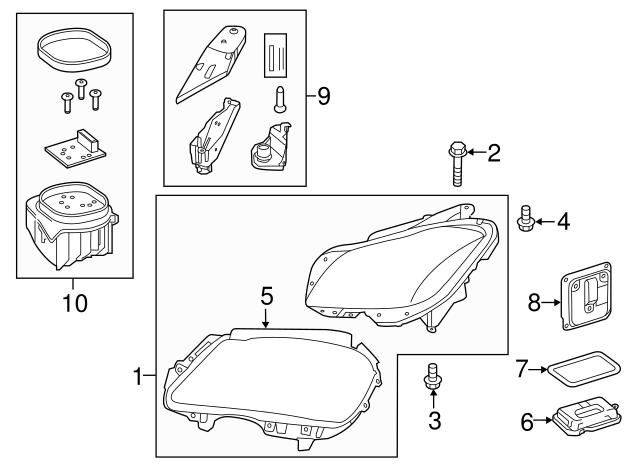 9
2
4
10
5
8
1
7
3
6