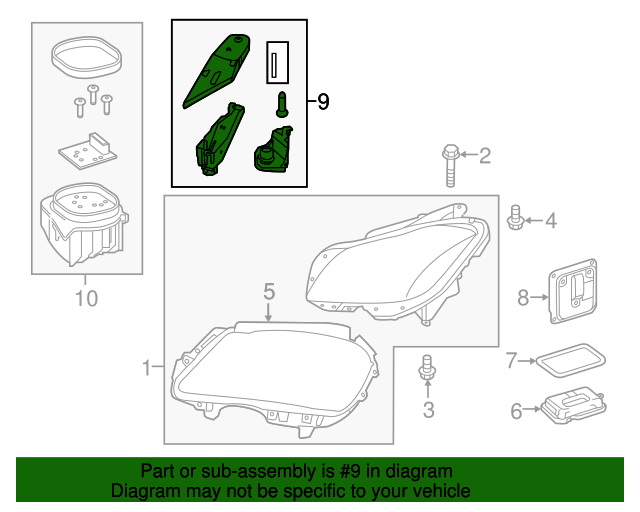 9
2
4
10
5
8
1
7
3
6
Part or sub-assembly is #9 in diagram
Diagram may not be specific to your vehicle