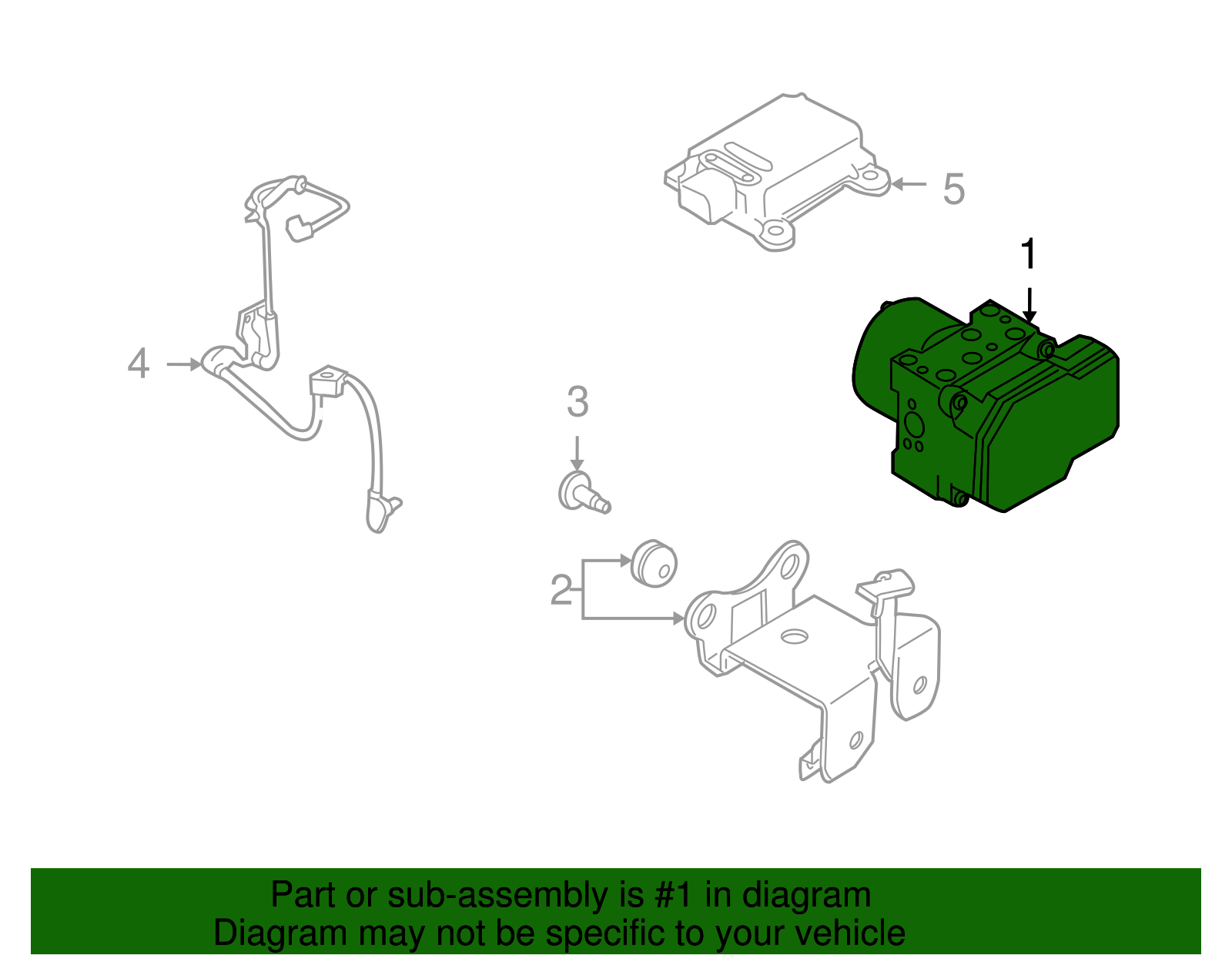 5

1

4

3

2

Part or sub-assembly is #1 in diagram
Diagram may not be specific to your vehicle