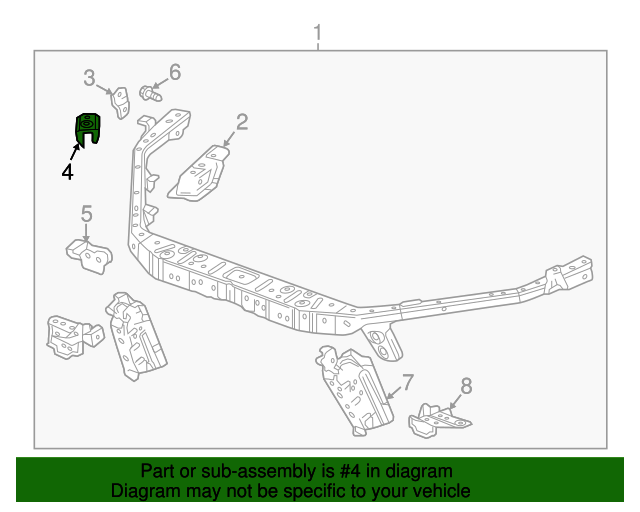 1
3
6
2
4
5
7
8

Part or sub-assembly is #4 in diagram
Diagram may not be specific to your vehicle