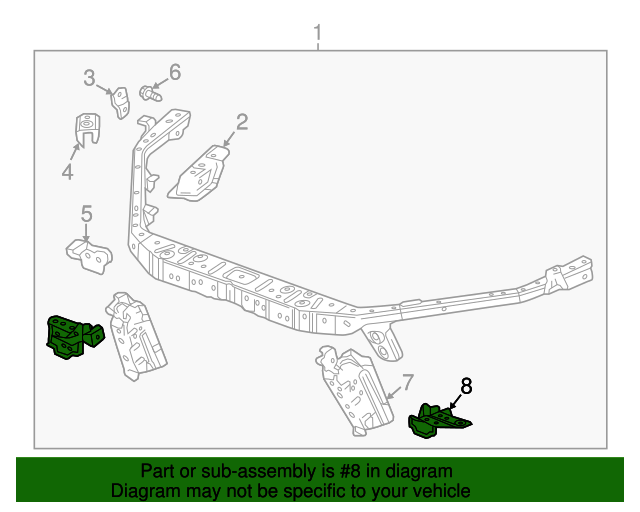 1
3
6
2
4
5
7
8

Part or sub-assembly is #8 in diagram
Diagram may not be specific to your vehicle